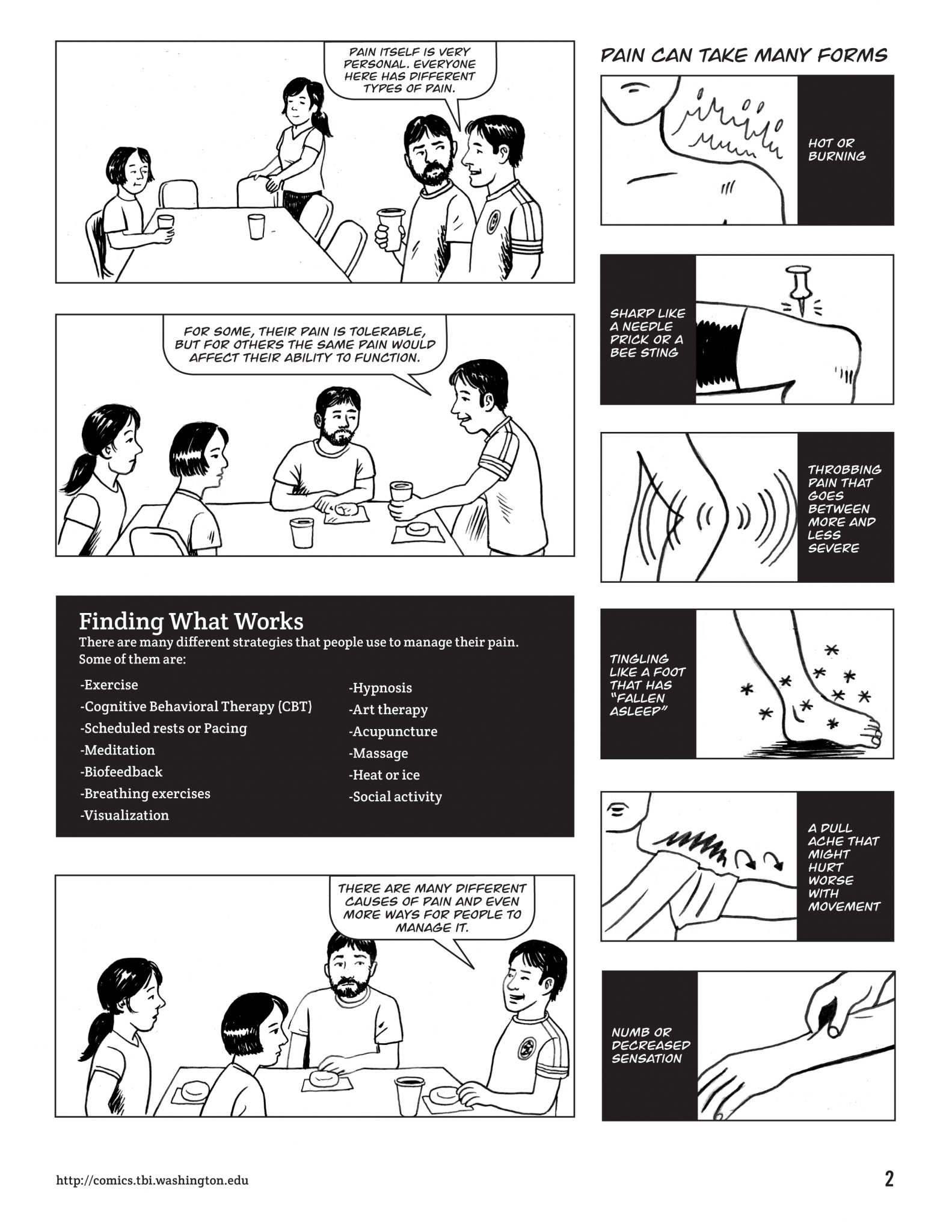 PAIN ITSELF IS VERY PERSONAL. EVERYONE HERE HAS DIFFERENT TYPES OF PAIN.

FOR SOME, THEIR PAIN IS TOLERABLE, BUT FOR OTHERS THE SAME PAIN WOULD AFFECT THEIR ABILITY TO FUNCTION.

Finding What Works
There are many different strategies that people use to manage their pain. Some of them are:

-Exercise
-Cognitive Behavioral Therapy (CBT)
-Scheduled rests or Pacing
-Meditation
-Biofeedback
-Breathing exercises
-Visualization

-Hypnosis
-Art therapy
-Acupuncture
-Massage
-Heat or ice
-Social activity

THERE ARE MANY DIFFERENT CAUSES OF PAIN AND EVEN MORE WAYS FOR PEOPLE TO MANAGE IT.

PAIN CAN TAKE MANY FORMS

HOT OR BURNING

SHARP LIKE A NEEDLE PRICK OR A BEE STING

THROBBING PAIN THAT GOES BETWEEN MORE AND LESS SEVERE

TINGLING LIKE A FOOT THAT HAS "FALLEN ASLEEP"

A DULL ACHE THAT MIGHT HURT WORSE WITH MOVEMENT

NUMB OR DECREASED SENSATION

http://comics.tbi.washington.edu

2